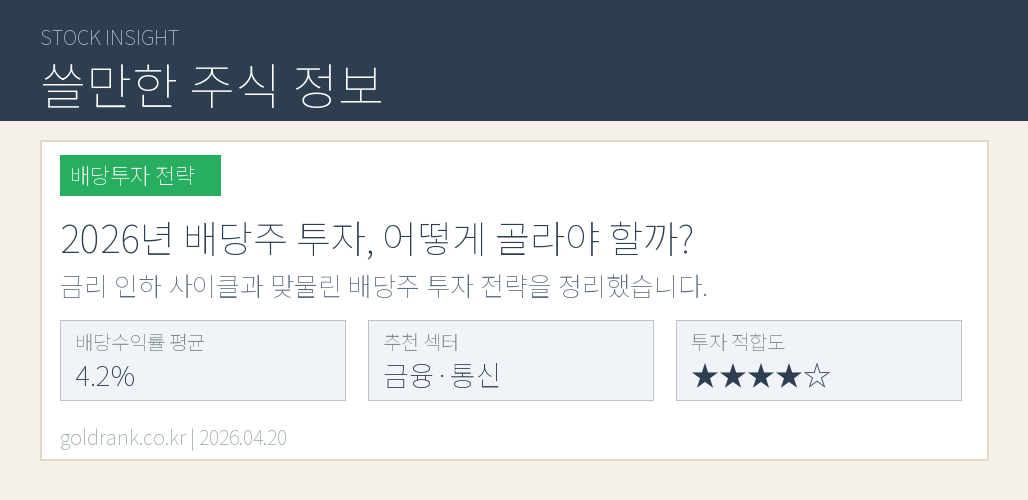 STOCK INSIGHT
쓸만한 주식 정보

배당투자 전략

2026년 배당주 투자, 어떻게 골라야 할까?

금리 인하 사이클과 맞물린 배당주 투자 전략을 정리했습니다.

배당수익률 평균
4.2%

추천 섹터
금융 · 통신

투자 적합도
★★★★☆

goldrank.co.kr | 2026.04.20